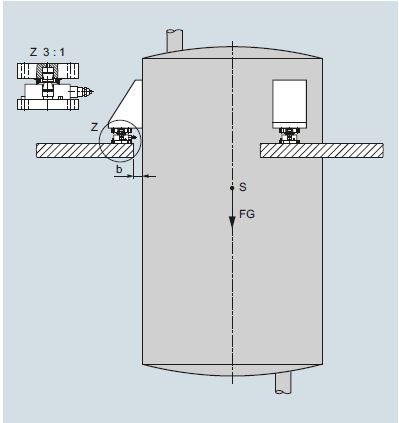 Z 3 : 1

Z

b

S

FG